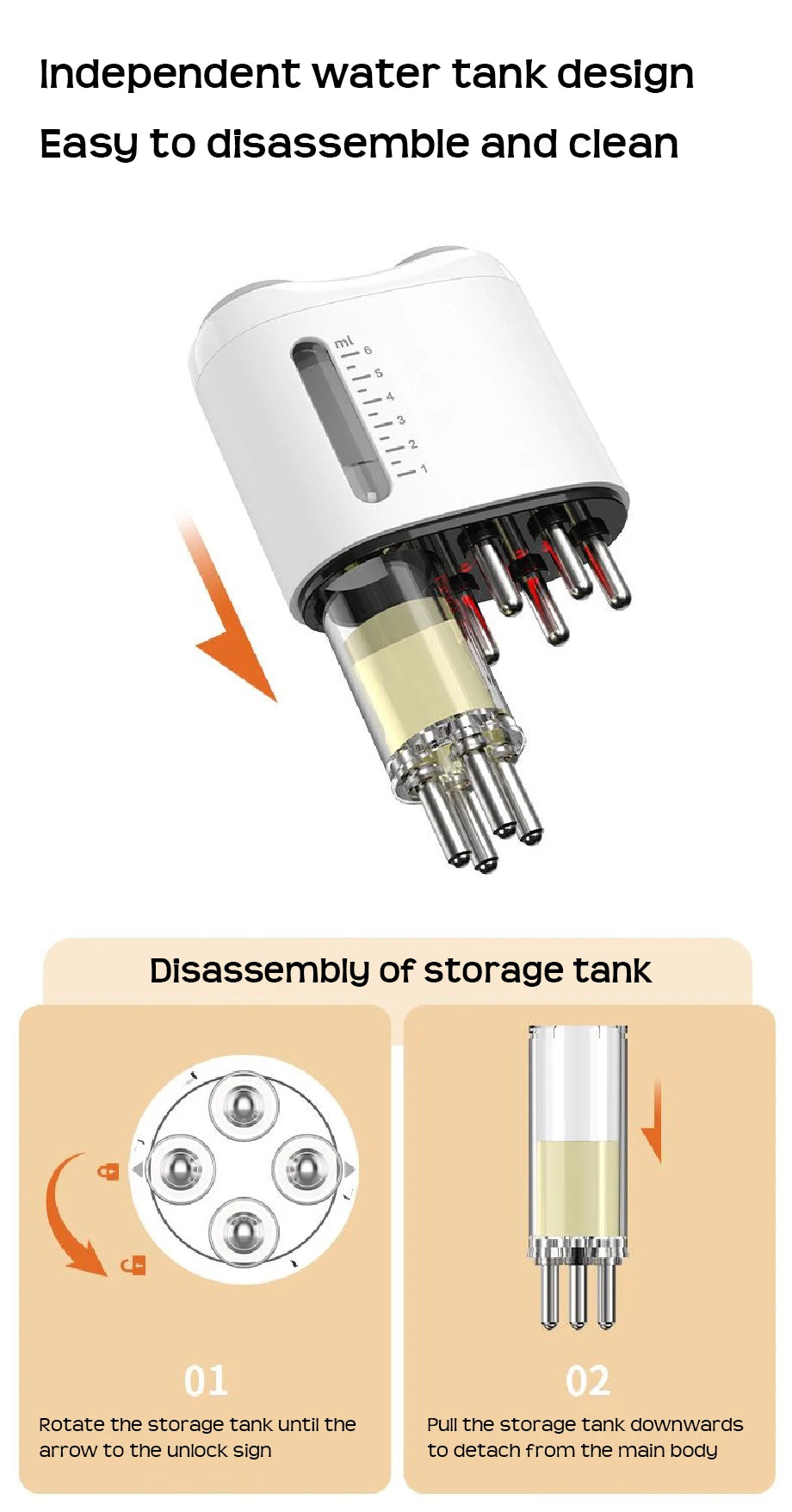 Independent water tank design
Easy to disassemble and clean

ml
6
5
4
3
2
1

Disassembly of storage tank

01
Rotate the storage tank until the arrow to the unlock sign

02
Pull the storage tank downwards to detach from the main body