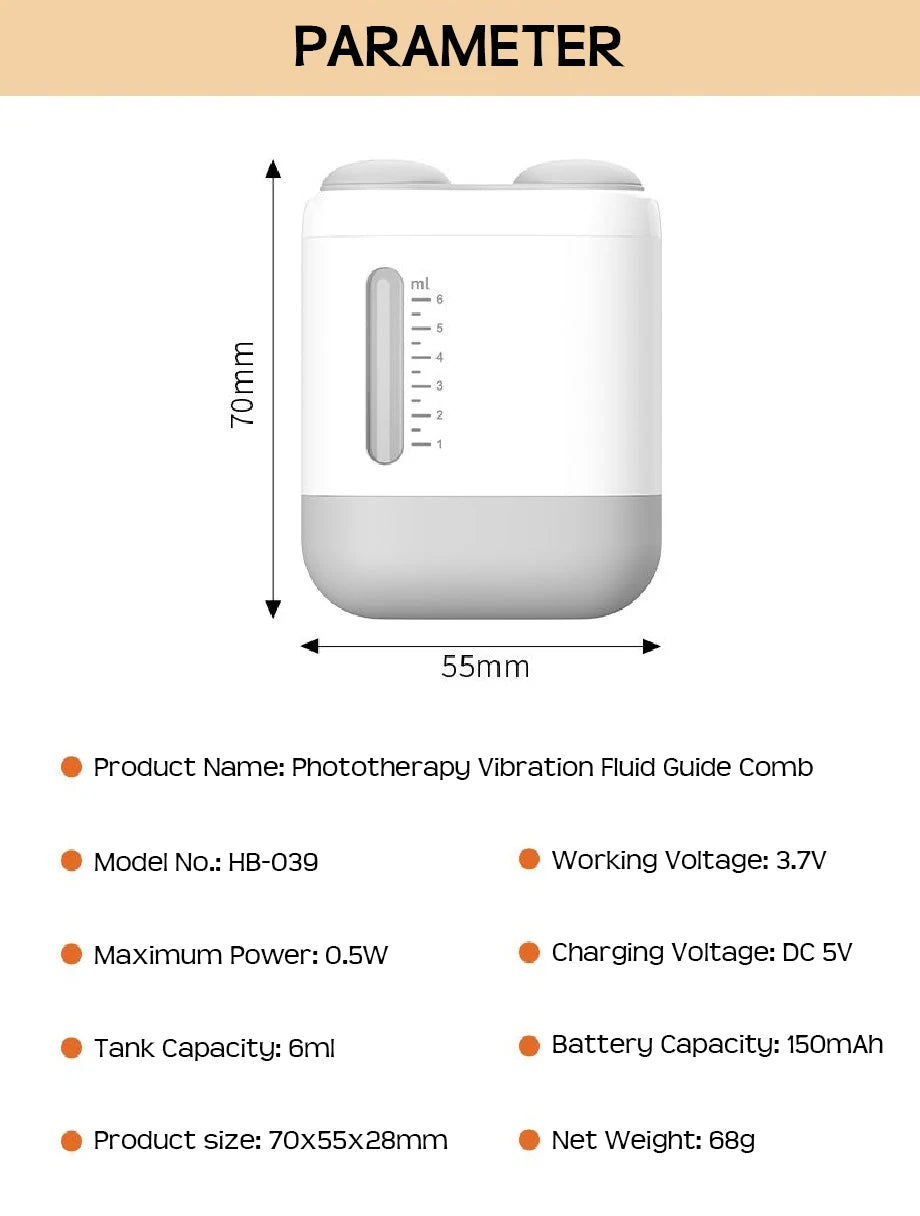 PARAMETER

70mm

ml
6
5
4
3
2
1

55mm

Product Name: Phototherapy Vibration Fluid Guide Comb

Model No.: HB-039

Maximum Power: 0.5W

Tank Capacity: 6ml

Product size: 70x55x28mm

Working Voltage: 3.7V

Charging Voltage: DC 5V

Battery Capacity: 150mAh

Net Weight: 68g